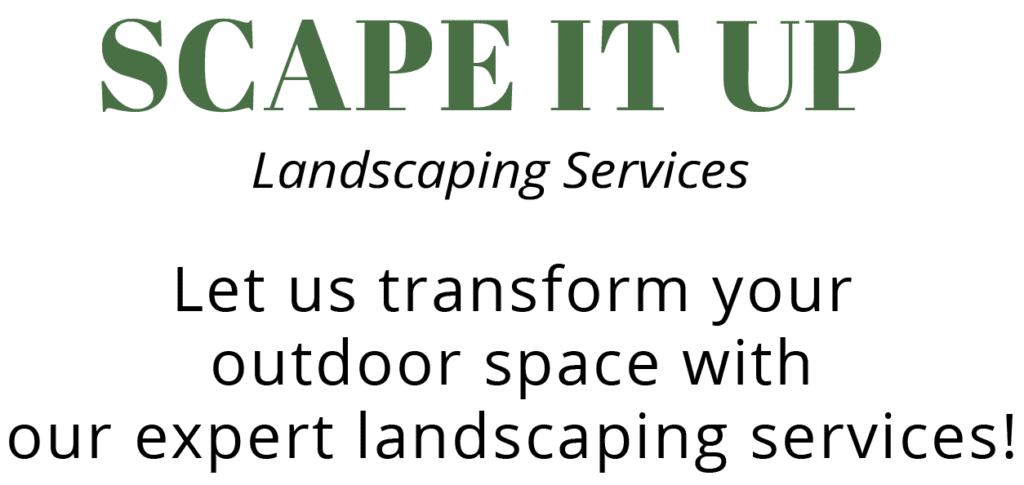 SCAPE IT UP

Landscaping Services

Let us transform your outdoor space with our expert landscaping services!