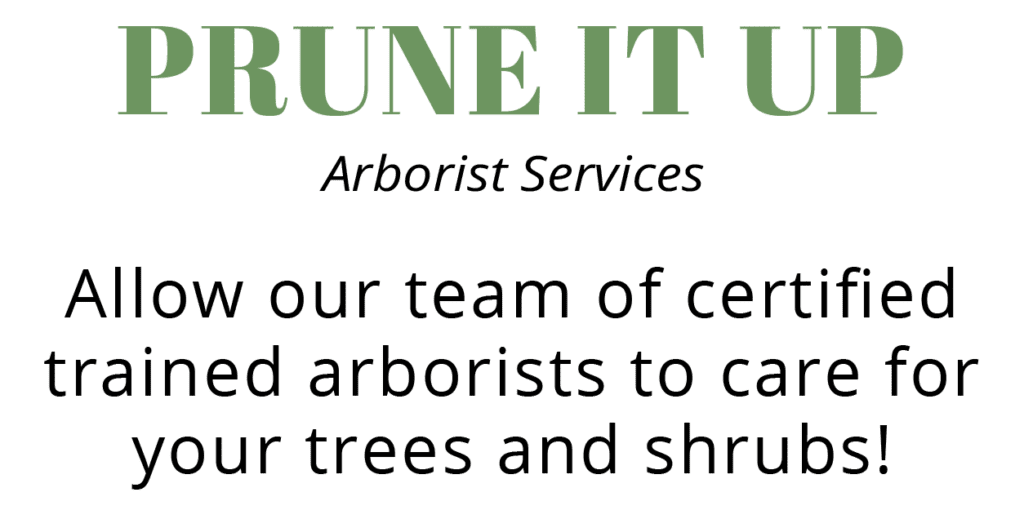 PRUNE IT UP

Arborist Services

Allow our team of certified trained arborists to care for your trees and shrubs!